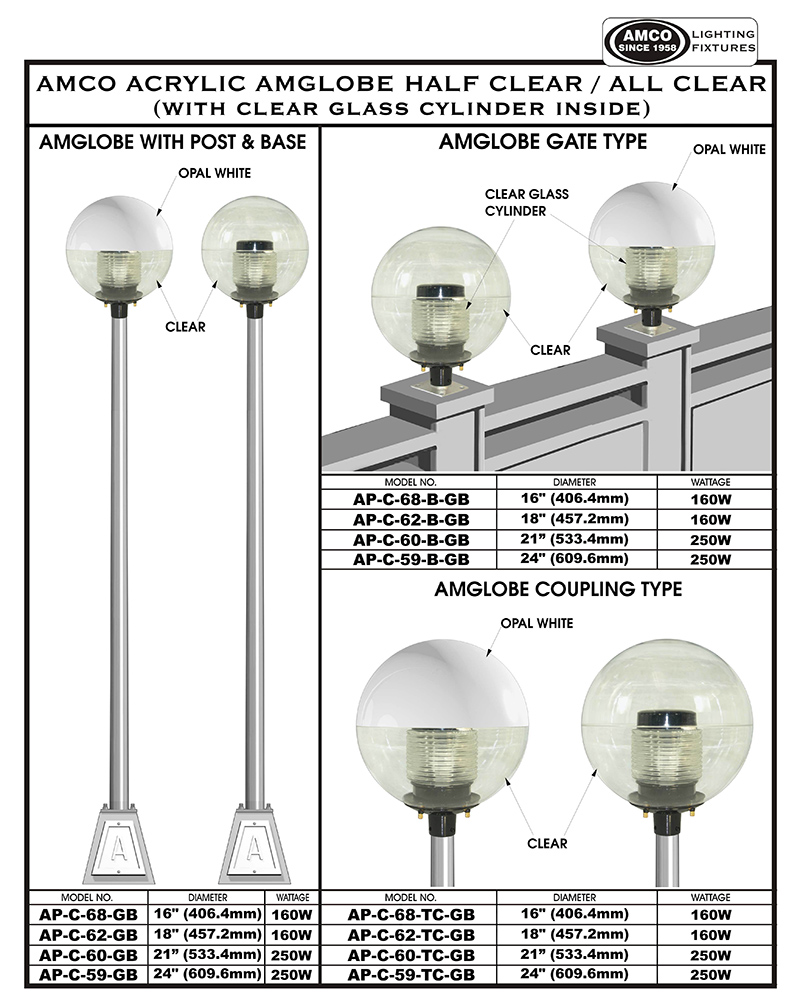 AMCO SINCE 1958 LIGHTING FIXTURES

AMCO ACRYLIC AMGLOBE HALF CLEAR / ALL CLEAR
(WITH CLEAR GLASS CYLINDER INSIDE)

AMGLOBE WITH POST & BASE

OPAL WHITE

CLEAR

A

A

| MODEL NO. | DIAMETER | WATTAGE |
|---|---|---|
| AP-C-68-GB | 16" (406.4mm) | 160W |
| AP-C-62-GB | 18" (457.2mm) | 160W |
| AP-C-60-GB | 21" (533.4mm) | 250W |
| AP-C-59-GB | 24" (609.6mm) | 250W |

AMGLOBE GATE TYPE

OPAL WHITE

CLEAR GLASS CYLINDER

CLEAR

| MODEL NO. | DIAMETER | WATTAGE |
|---|---|---|
| AP-C-68-B-GB | 16" (406.4mm) | 160W |
| AP-C-62-B-GB | 18" (457.2mm) | 160W |
| AP-C-60-B-GB | 21" (533.4mm) | 250W |
| AP-C-59-B-GB | 24" (609.6mm) | 250W |

AMGLOBE COUPLING TYPE

OPAL WHITE

CLEAR

| MODEL NO. | DIAMETER | WATTAGE |
|---|---|---|
| AP-C-68-TC-GB | 16" (406.4mm) | 160W |
| AP-C-62-TC-GB | 18" (457.2mm) | 160W |
| AP-C-60-TC-GB | 21" (533.4mm) | 250W |
| AP-C-59-TC-GB | 24" (609.6mm) | 250W |